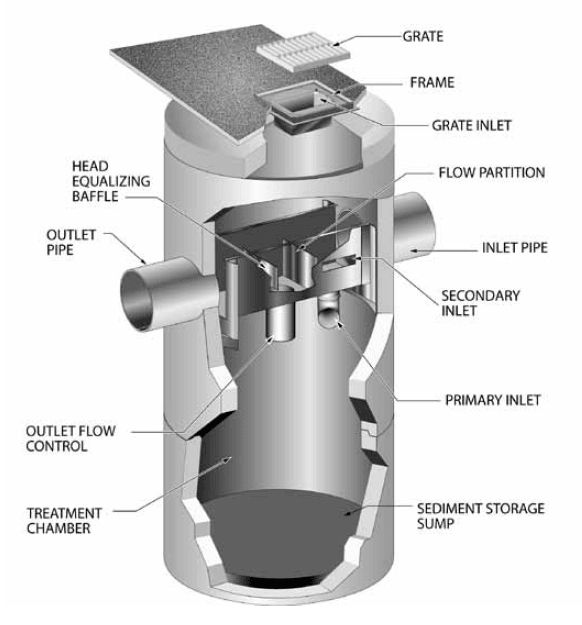 GRATE

FRAME

GRATE INLET

HEAD EQUALIZING BAFFLE

FLOW PARTITION

OUTLET PIPE

INLET PIPE

SECONDARY INLET

PRIMARY INLET

OUTLET FLOW CONTROL

TREATMENT CHAMBER

SEDIMENT STORAGE SUMP